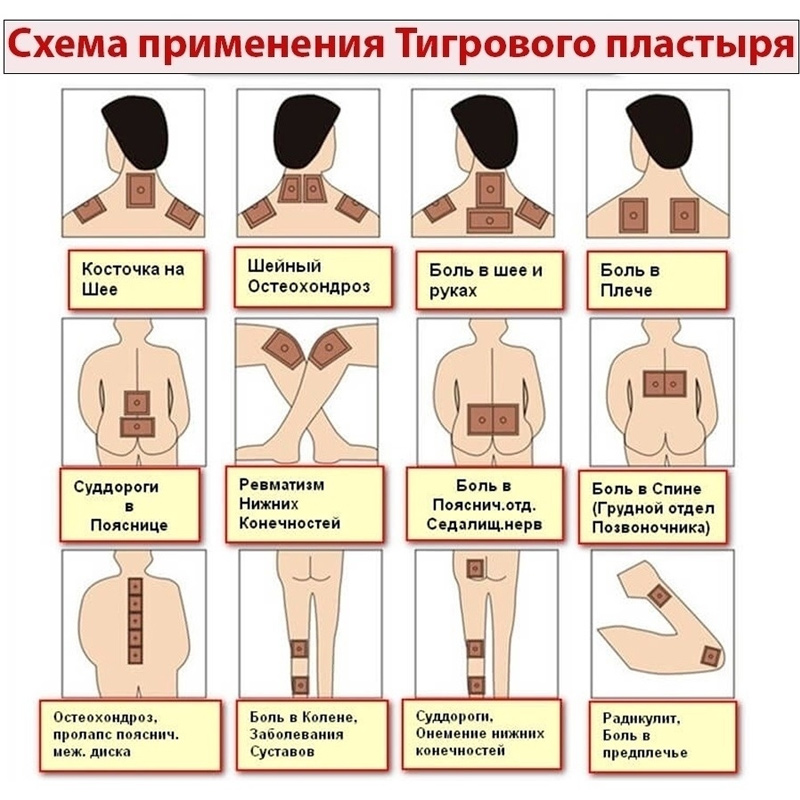 Схема применения Тигрового пластыря

Косточка на Шее

Шейный Остеохондроз

Боль в шее и руках

Боль в Плече

Суддороги в Пояснице

Ревматизм Нижних Конечностей

Боль в Пояснич.отд. Седалищ.нерв

Боль в Спине (Грудной отдел Позвоночника)

Остеохондроз, пролапс пояснич. меж. диска

Боль в Колене, Заболевания Суставов

Суддороги, Онемение нижних конечностей

Радикулит, Боль в предплечье